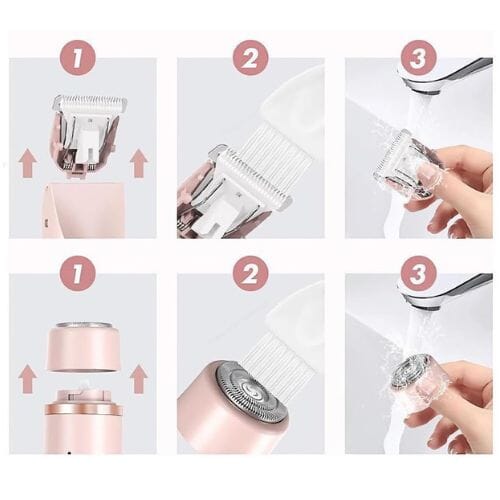 1

2

3

1

2

3